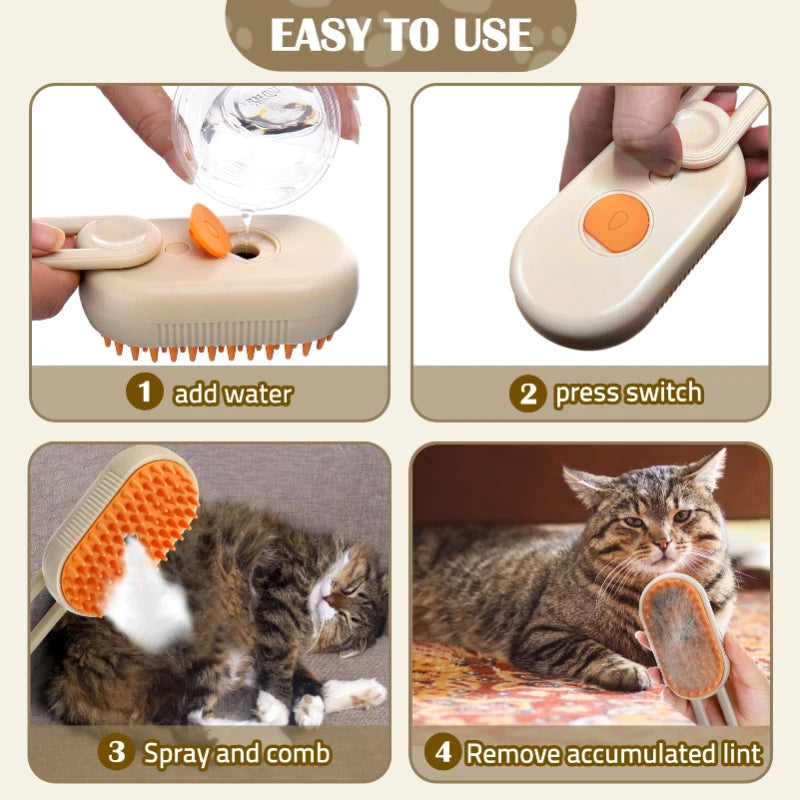 EASY TO USE

1 add water

2 press switch

3 Spray and comb

4 Remove accumulated lint